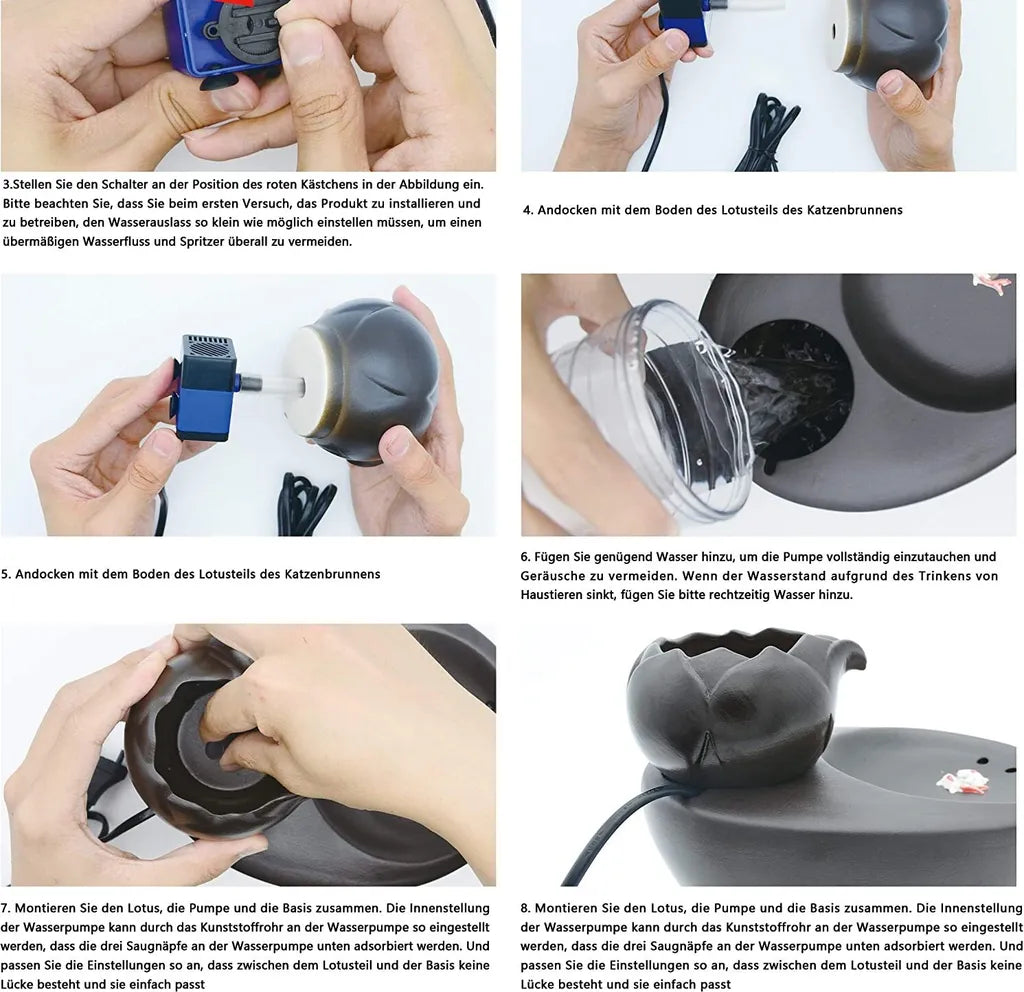 3.Stellen Sie den Schalter an der Position des roten Kästchens in der Abbildung ein. Bitte beachten Sie, dass Sie beim ersten Versuch, das Produkt zu installieren und zu betreiben, den Wasserauslass so klein wie möglich einstellen müssen, um einen übermäßigen Wasserfluss und Spritzer überall zu vermeiden.

4. Andocken mit dem Boden des Lotusteils des Katzenbrunnens

5. Andocken mit dem Boden des Lotusteils des Katzenbrunnens

6. Fügen Sie genügend Wasser hinzu, um die Pumpe vollständig einzutauchen und Geräusche zu vermeiden. Wenn der Wasserstand aufgrund des Trinkens von Haustieren sinkt, fügen Sie bitte rechtzeitig Wasser hinzu.

7. Montieren Sie den Lotus, die Pumpe und die Basis zusammen. Die Innenstellung der Wasserpumpe kann durch das Kunststoffrohr an der Wasserpumpe so eingestellt werden, dass die drei Saugnäpfe an der Wasserpumpe unten adsorbiert werden. Und passen Sie die Einstellungen so an, dass zwischen dem Lotusteil und der Basis keine Lücke besteht und sie einfach passt

8. Montieren Sie den Lotus, die Pumpe und die Basis zusammen. Die Innenstellung der Wasserpumpe kann durch das Kunststoffrohr an der Wasserpumpe so eingestellt werden, dass die drei Saugnäpfe an der Wasserpumpe unten adsorbiert werden. Und passen Sie die Einstellungen so an, dass zwischen dem Lotusteil und der Basis keine Lücke besteht und sie einfach passt